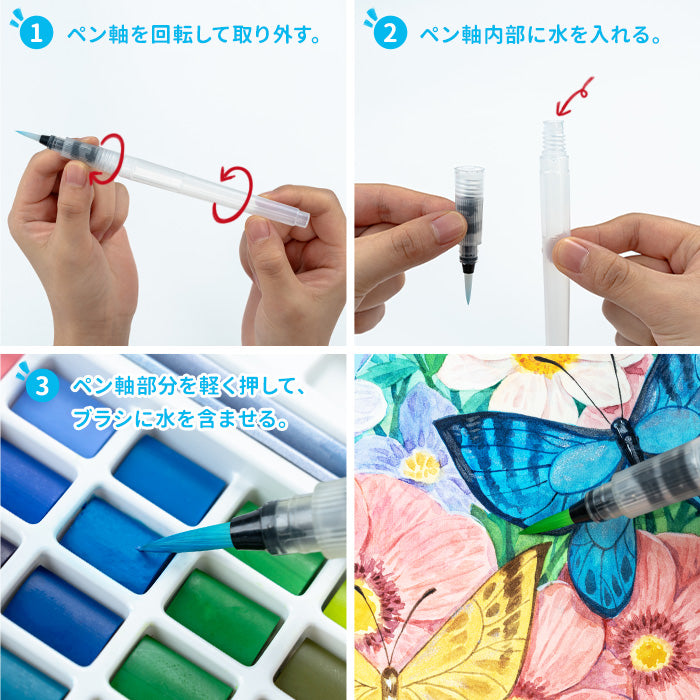 1 ペン軸を回転して取り外す。

2 ペン軸内部に水を入れる。

3 ペン軸部分を軽く押して、ブラシに水を含ませる。